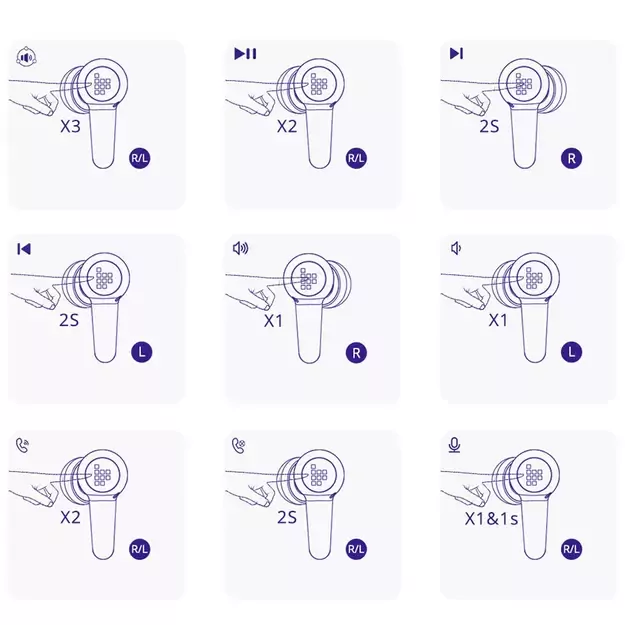 X3
R/L

X2
R/L

2S
R

2S
L

X1
R

X1
L

X2
R/L

2S
R/L

X1&1s
R/L