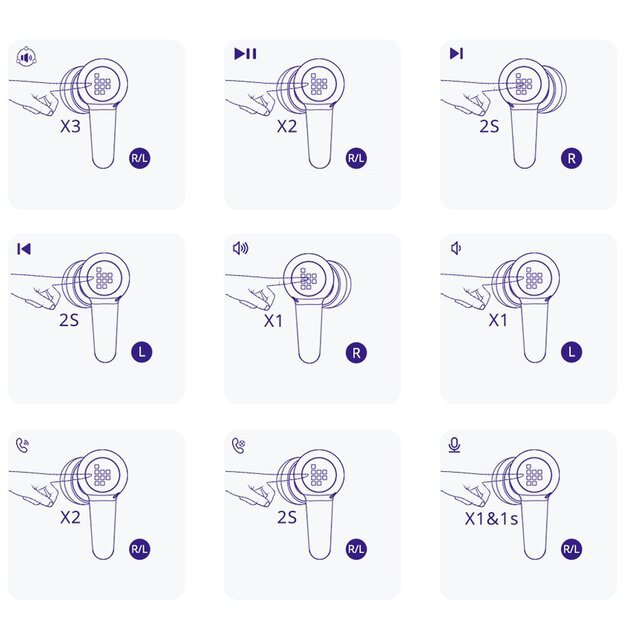 X3
R/L

X2
R/L

2S
R

2S
L

X1
R

X1
L

X2
R/L

2S
R/L

X1&1s
R/L