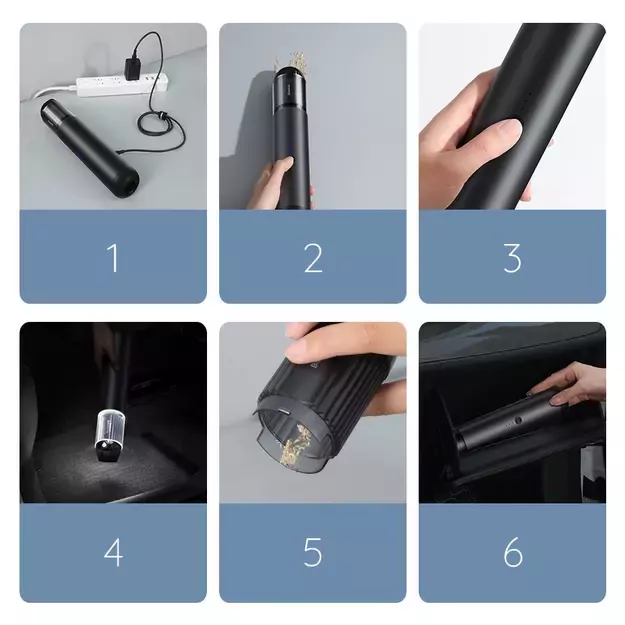 1

2

3

4

5

6