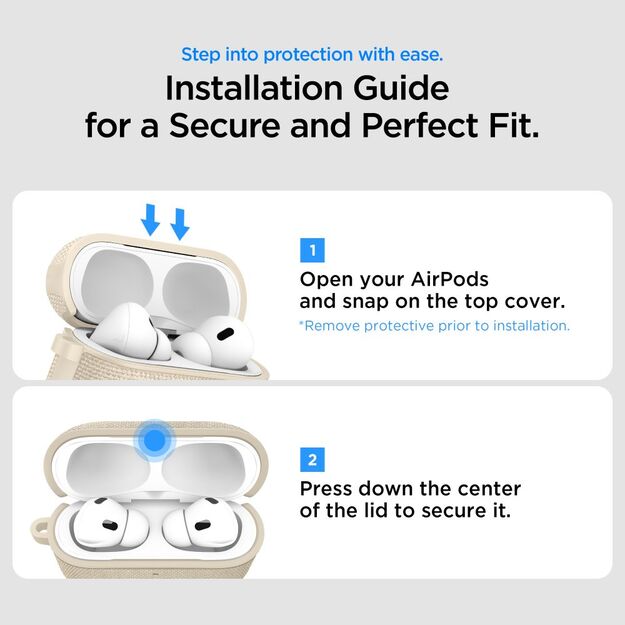 Step into protection with ease.

Installation Guide for a Secure and Perfect Fit.

1

Open your AirPods and snap on the top cover.

*Remove protective prior to installation.

2

Press down the center of the lid to secure it.