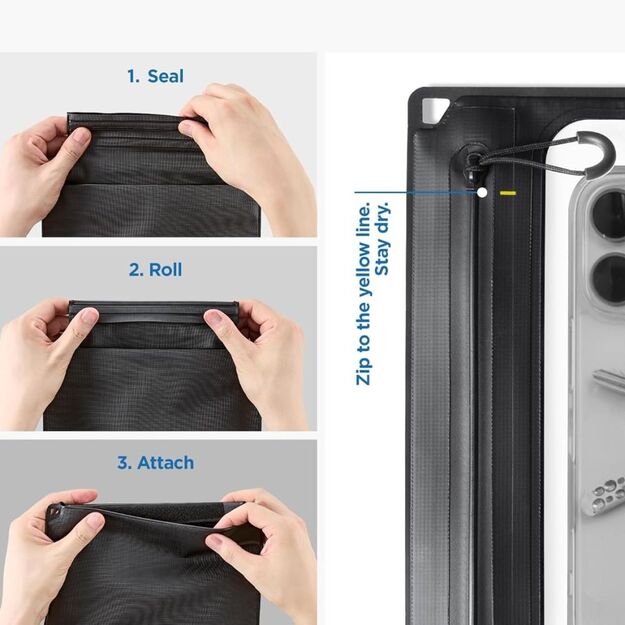 1. Seal

2. Roll

3. Attach

Zip to the yellow line.
Stay dry.