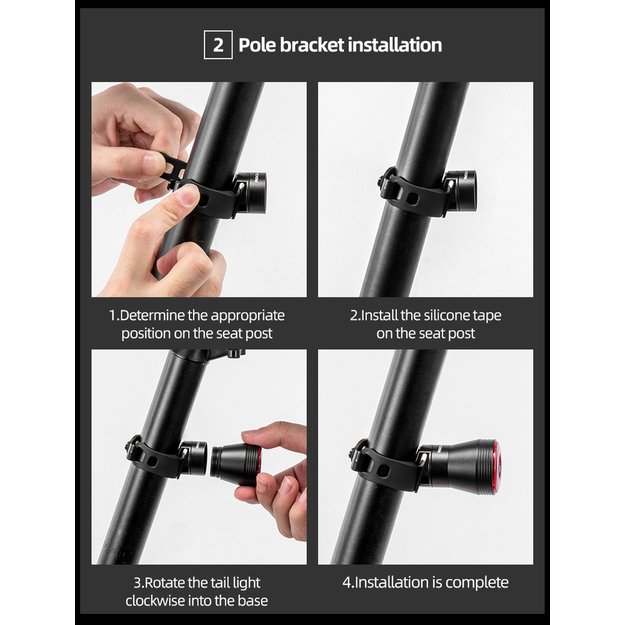 2 Pole bracket installation

1.Determine the appropriate position on the seat post

2.Install the silicone tape on the seat post

3.Rotate the tail light clockwise into the base

4.Installation is complete