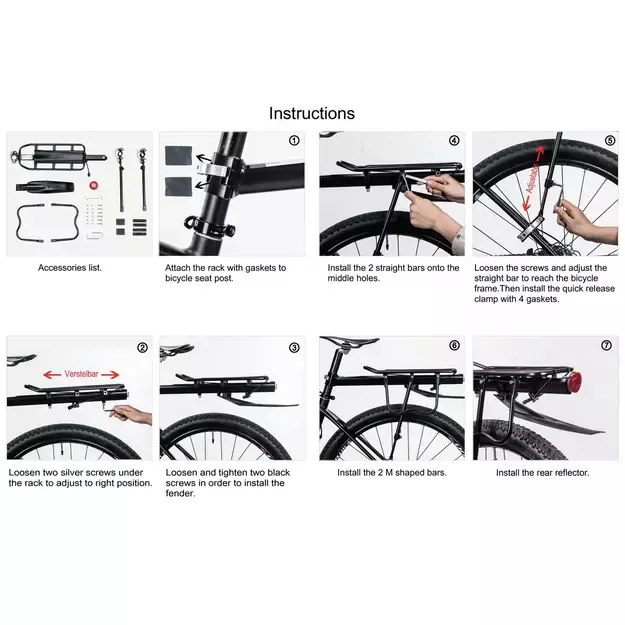 Instructions

Accessories list.

①

Attach the rack with gaskets to bicycle seat post.

④

Install the 2 straight bars onto the middle holes.

⑤

Adjustable

Loosen the screws and adjust the straight bar to reach the bicycle frame.Then install the quick release clamp with 4 gaskets.

②

Verstelbar

Loosen two silver screws under the rack to adjust to right position.

③

Loosen and tighten two black screws in order to install the fender.

⑥

Install the 2 M shaped bars.

⑦

Install the rear reflector.