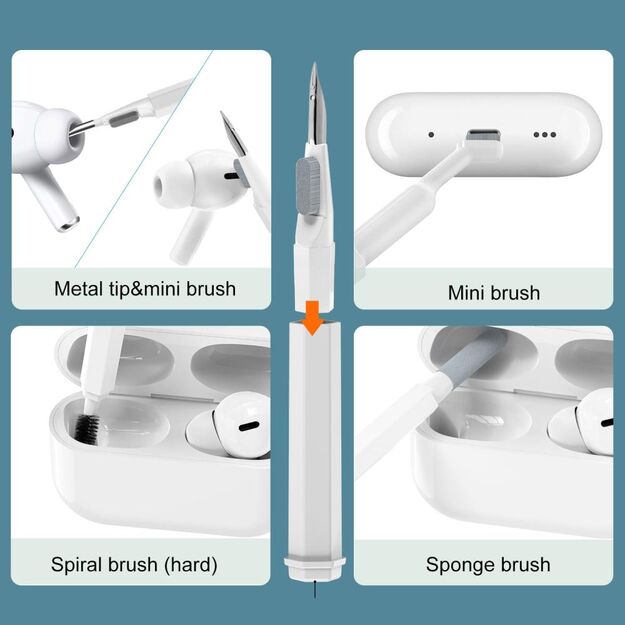 Metal tip&mini brush

Mini brush

Spiral brush (hard)

Sponge brush