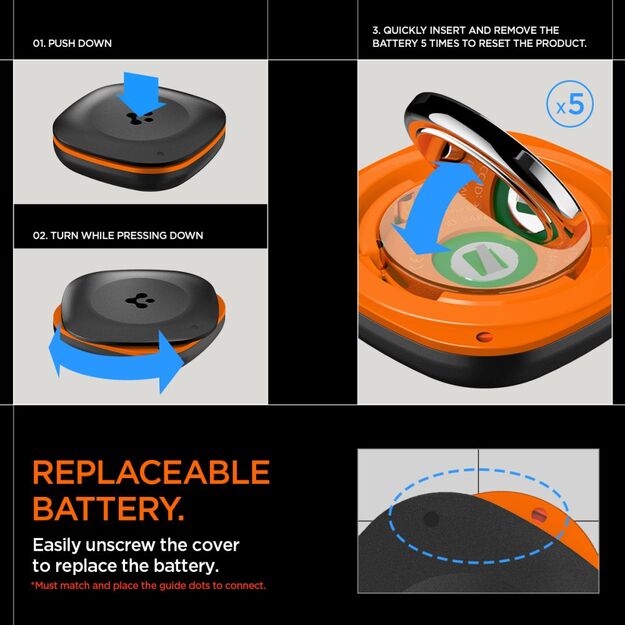 01. PUSH DOWN

02. TURN WHILE PRESSING DOWN

3. QUICKLY INSERT AND REMOVE THE BATTERY 5 TIMES TO RESET THE PRODUCT.

x5

REPLACEABLE BATTERY.

Easily unscrew the cover to replace the battery.

*Must match and place the guide dots to connect.